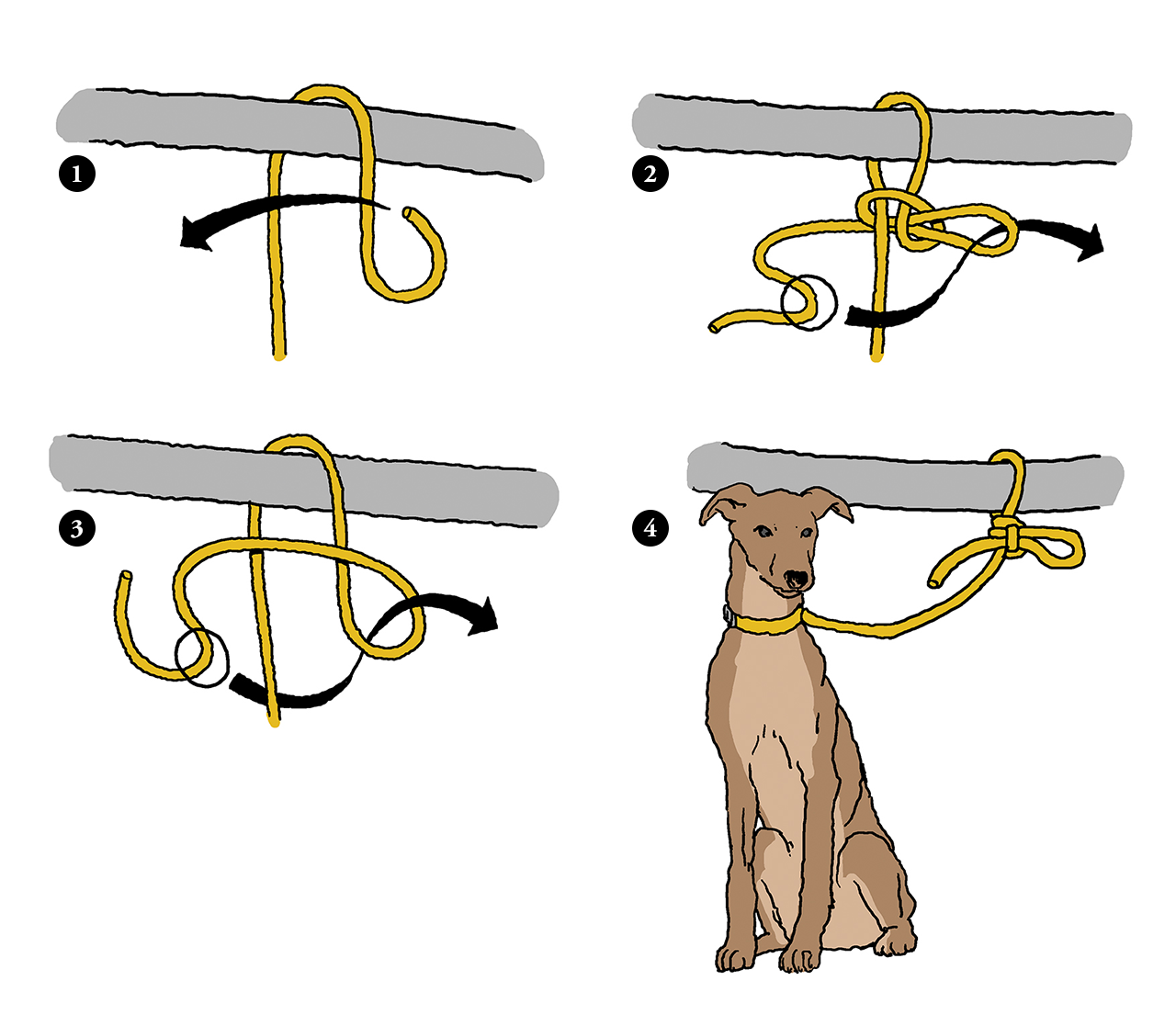 1

2

3

4