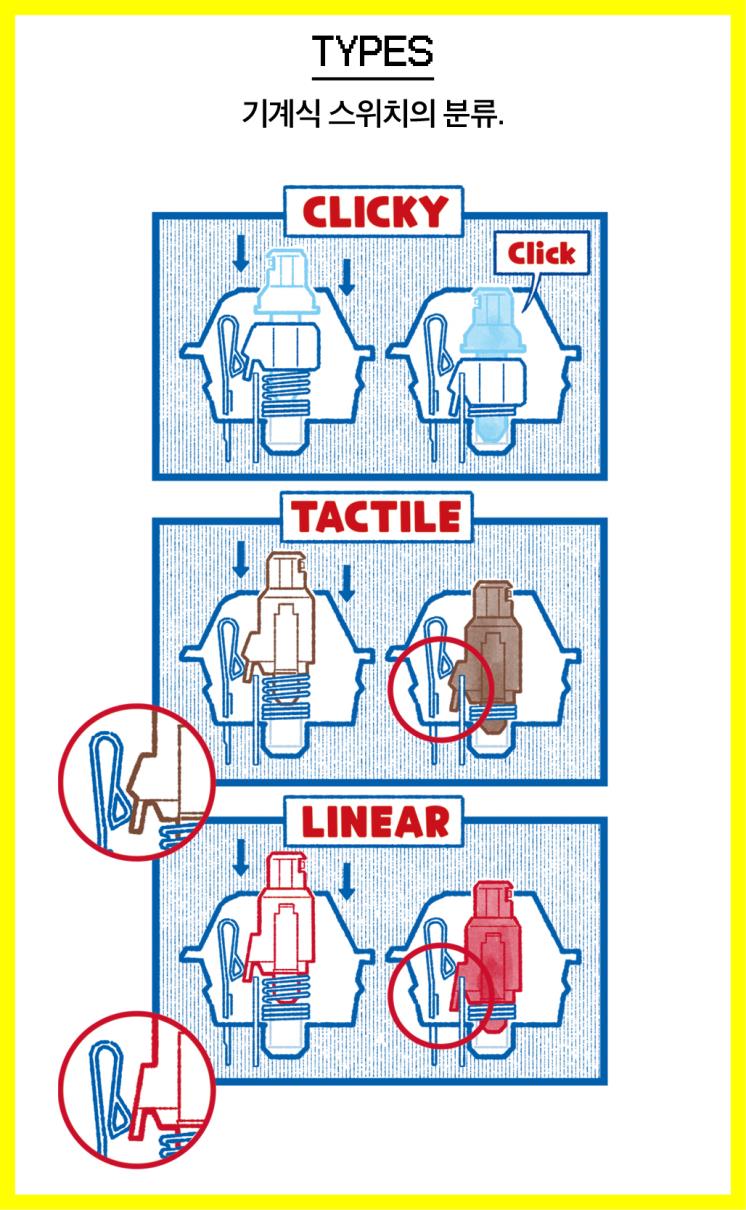 TYPES

기계식 스위치의 분류.

CLICKY

Click

TACTILE

LINEAR